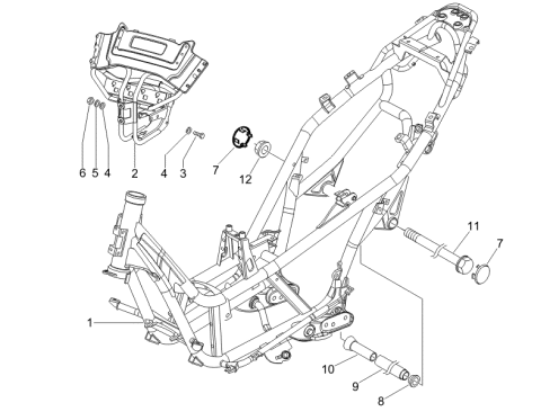 6 5 4 2 4 3 7 12

11 7

1

10 9 8