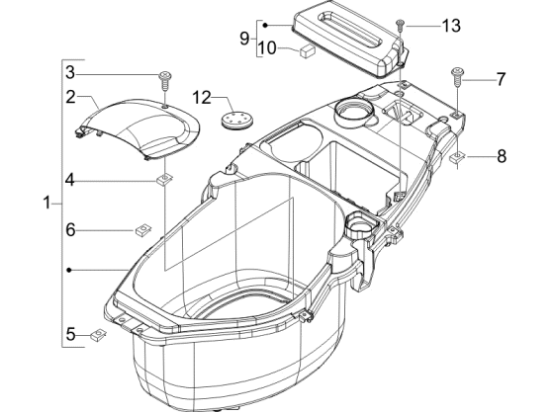 9
10
13
3
2
12
7
8
4
1
6
5