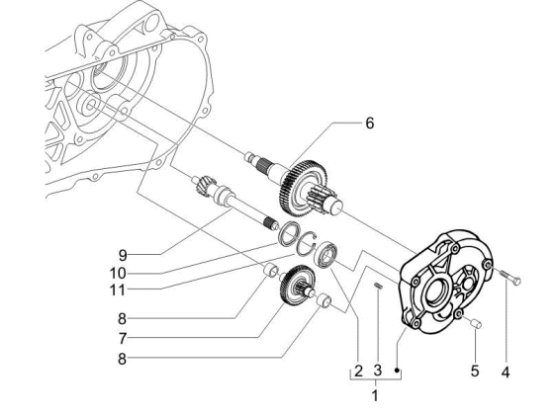 6
9
10
11
8
7
8
2
3
1
5
4