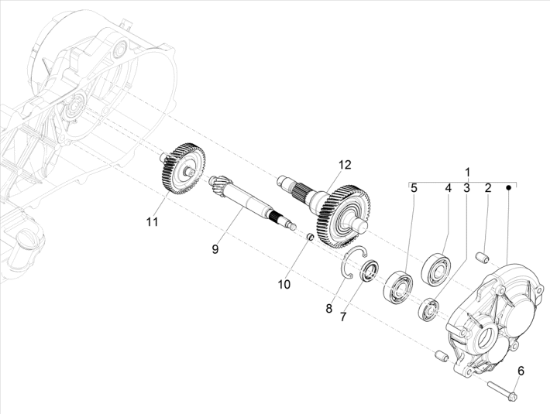 12
1
5
4
3
2
11
9
10
8
7
6