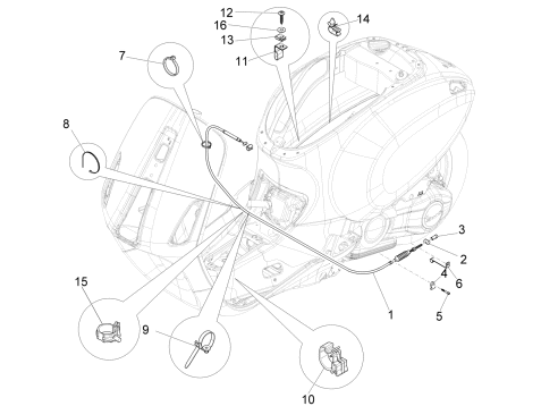 12
16
13
11
14
7
8
3
2
4
6
5
1
15
9
10