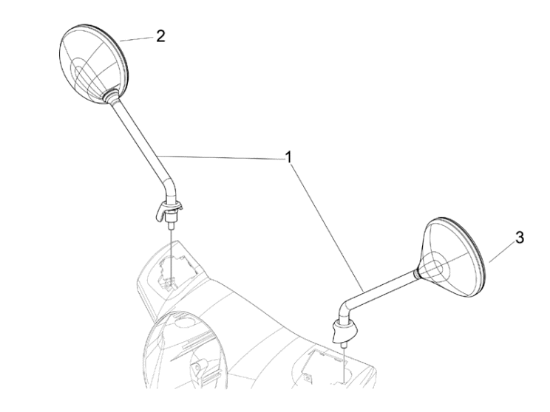 2

1

3