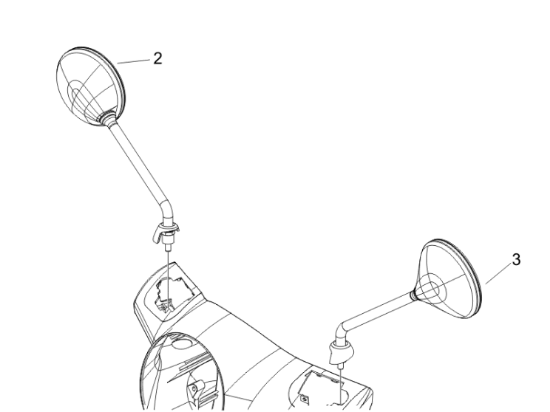 2
3