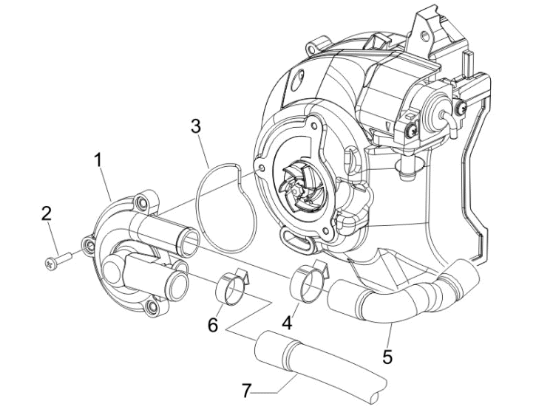 3
1
2
6
4
5
7