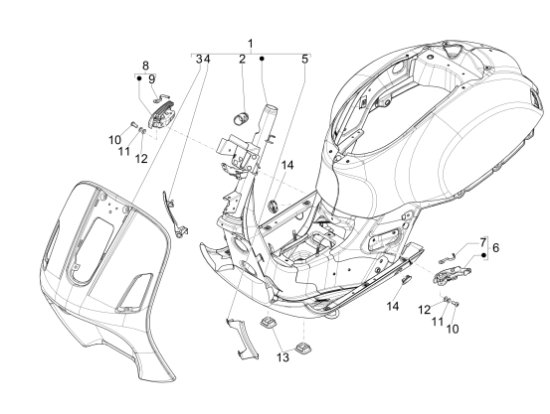 1
3 4
2
5
8
9
10
11
12
14
7
6
14
12
11
10
13