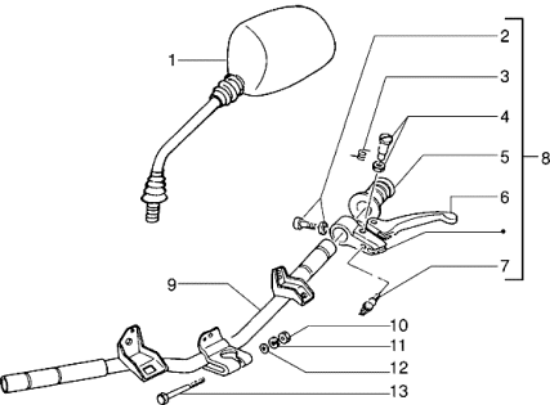 1
2
3
4
5
6
7
8
9
10
11
12
13