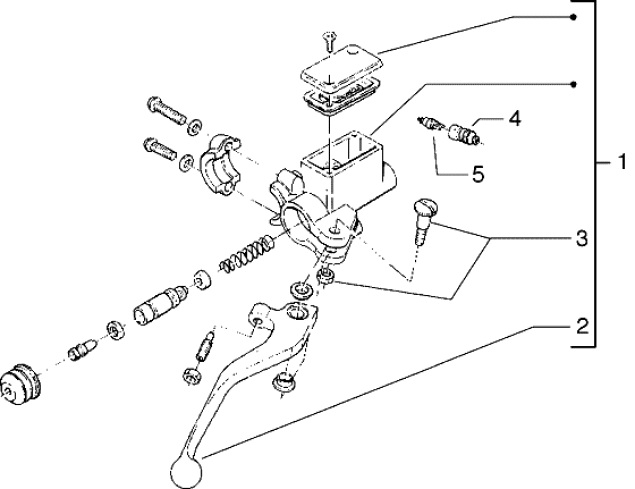 4
1
5
3
2