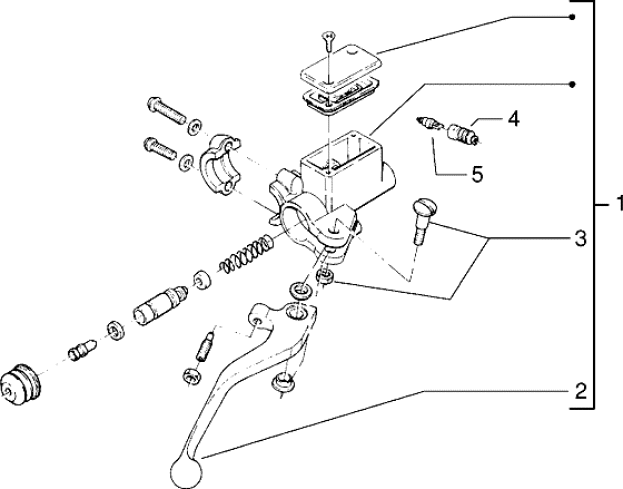 4
5
1
3
2