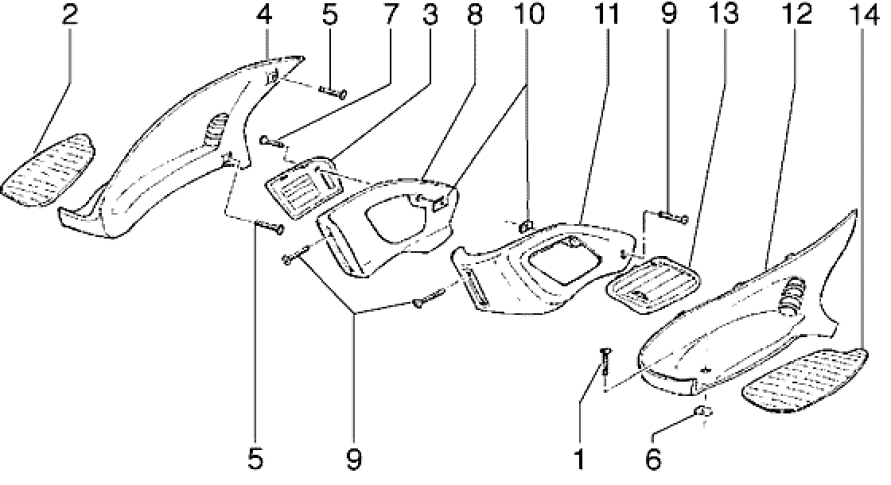 2 4 5 7 3 8 10 11 9 13 12 14

5 9 1 6