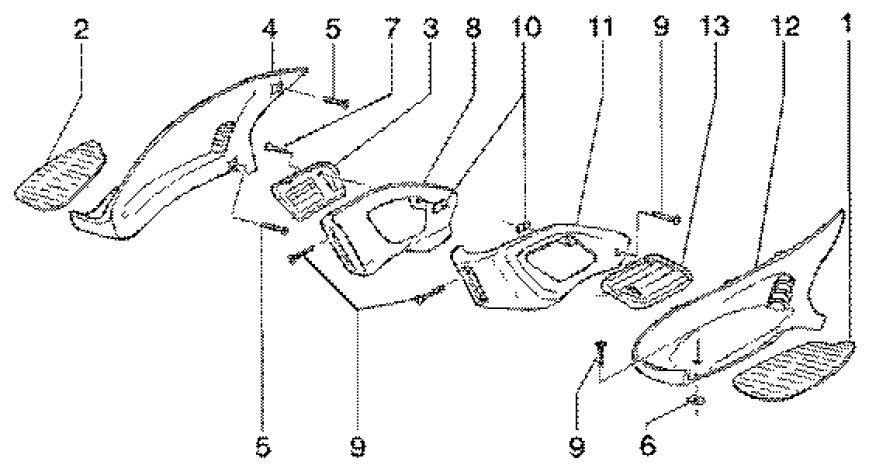 2
4
5
7
3
8
10
11
9
13
12
1
5
9
9
6