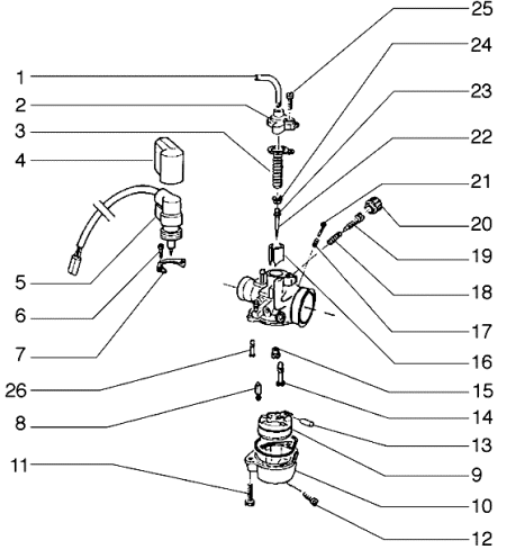 1
2
3
4
5
6
7
26
8
11
25
24
23
22
21
20
19
18
17
16
15
14
13
9
10
12