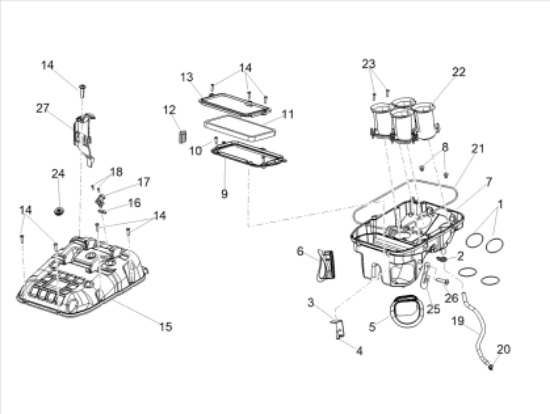 14
27
24
18
17
16
14
14
15
13
14
12
11
10
9
23
22
8
21
7
1
6
2
3
26
25
5
19
4
20