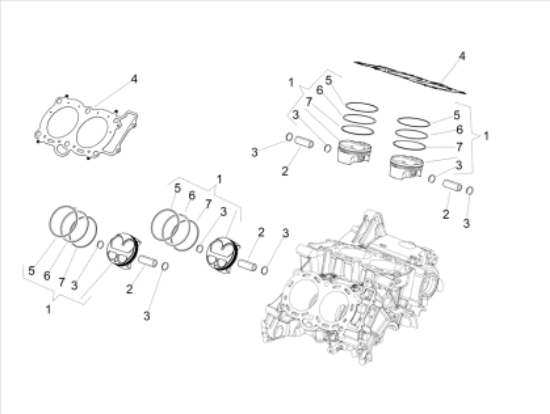 4
4
1
5
6
7
3
3
2
5
6
7
1
3
2
3
1
5
6
7
3
2
3
5
6
7
3
1
2
3