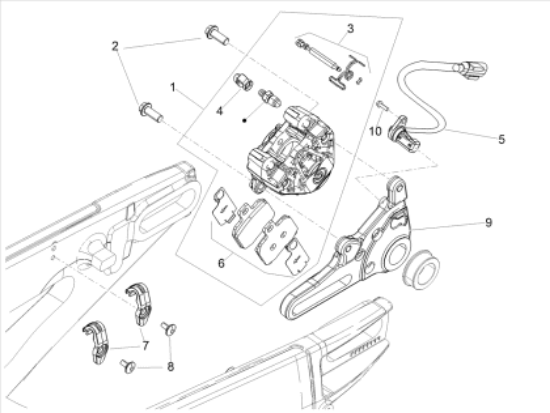 2
3
1
4
10
5
9
6
7
8