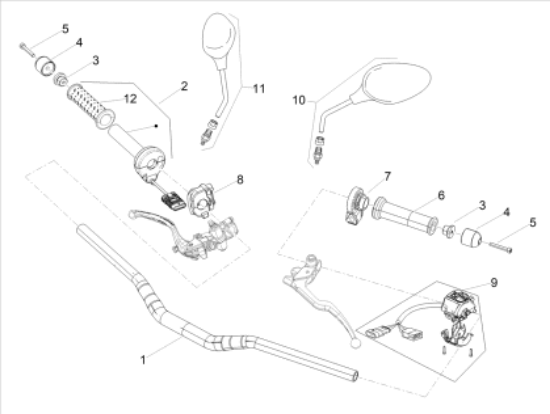 5
4
3
2
12
11
10
8
7
6
3
4
5
9
1