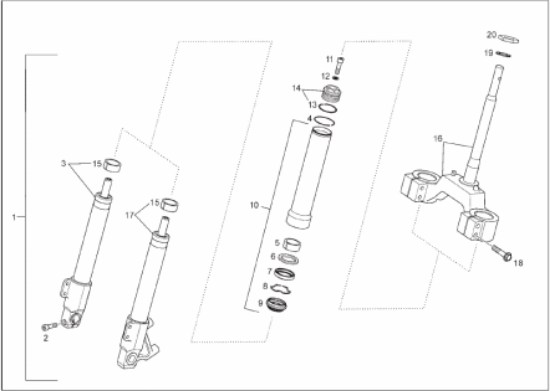 20
19
11
12
14
13
4
16
3
15
15
17
10
1
5
6
7
8
9
18
2