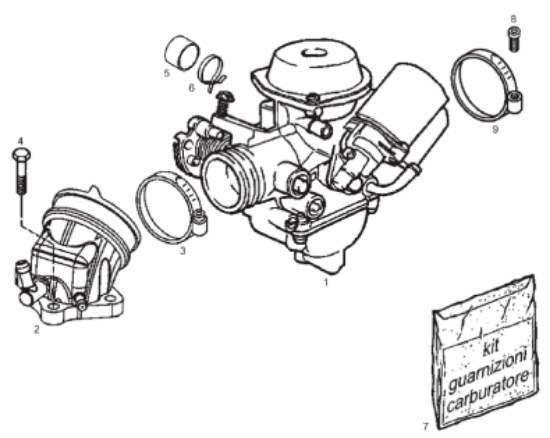 8
5
6
9
4
3
1
2
kit
guarnizioni
carburatore
7