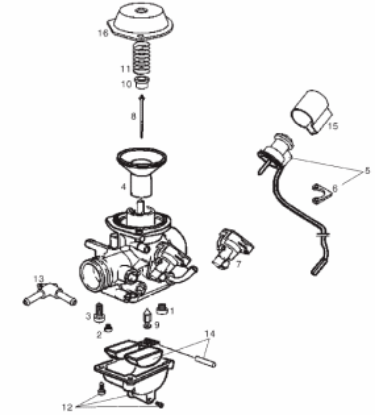 16
11
10
8
15
5
6
4
7
13
3
1
9
2
14
12