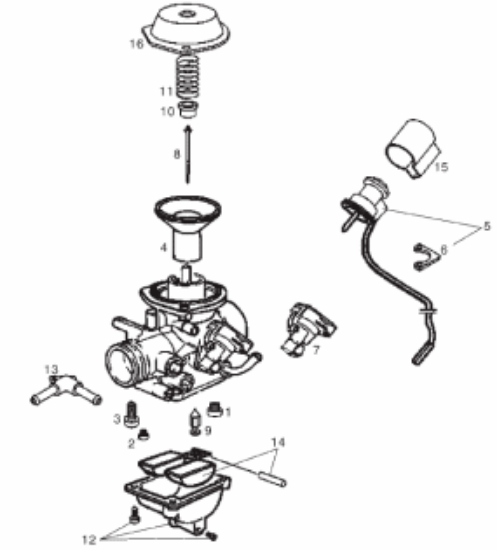 16
11
10
8
15
5
6
4
7
13
3
1
9
2
14
12