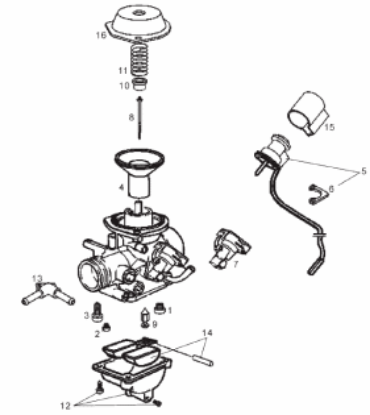 16
11
10
8
15
5
6
4
7
13
3
1
9
2
14
12