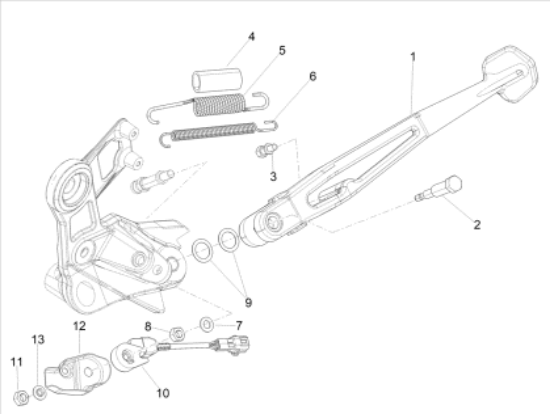 4
5
1
6
3
2
9
12
8
7
13
11
10