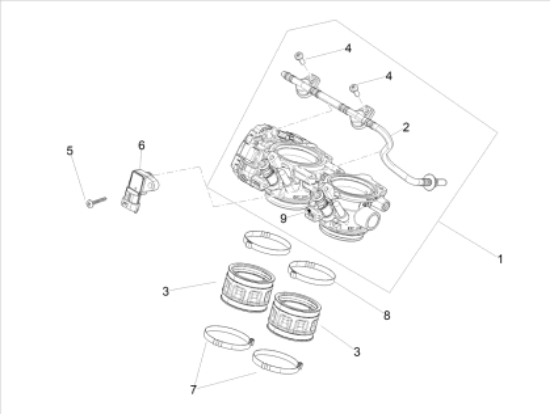 4
4
2
5
6
9
1
3
8
3
7