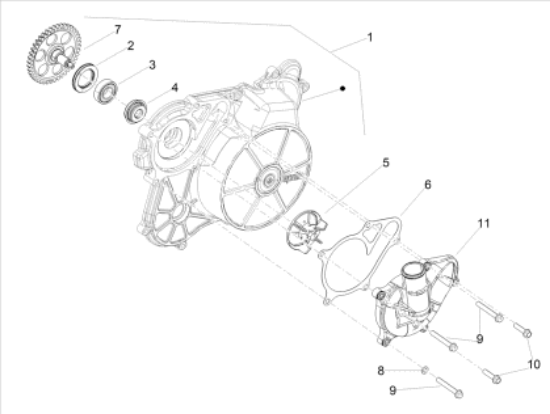 7
2
3
4
1
5
6
11
9
10
8
9