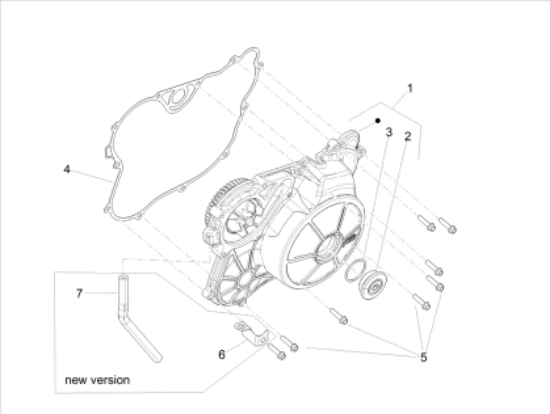 1
3
2
4
7
6
5
new version