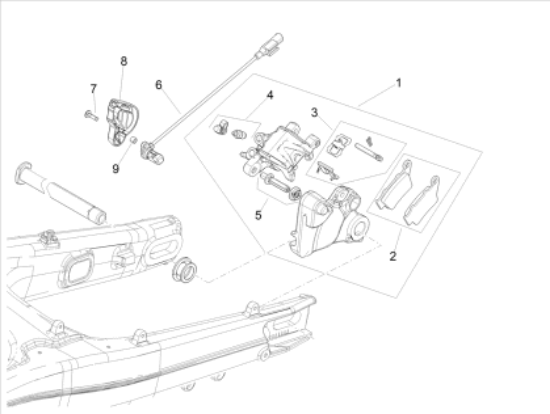 8
7
6
4
1
3
9
5
2