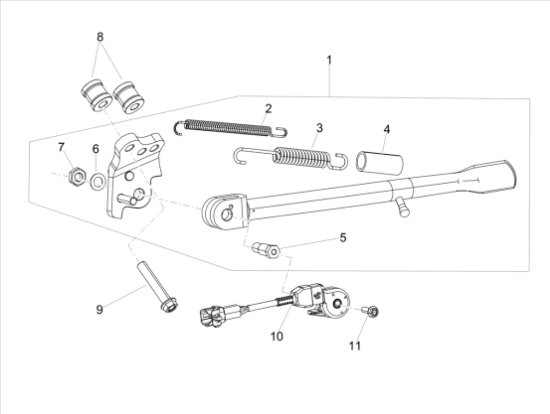 8
1
2
3
4
7
6
5
9
10
11