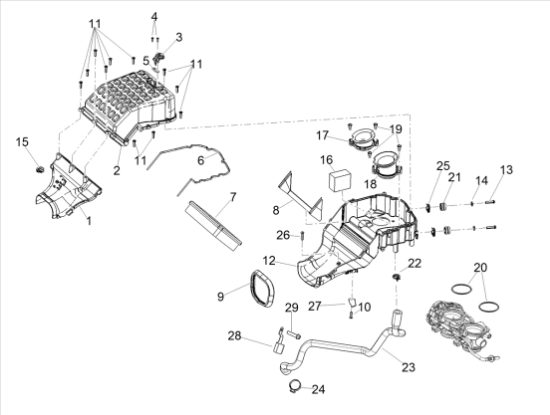 11
4
3
5
11
15
2
11
6
1
7
17
19
16
18
25
21
14
13
8
26
12
22
20
9
29
27
10
28
23
24