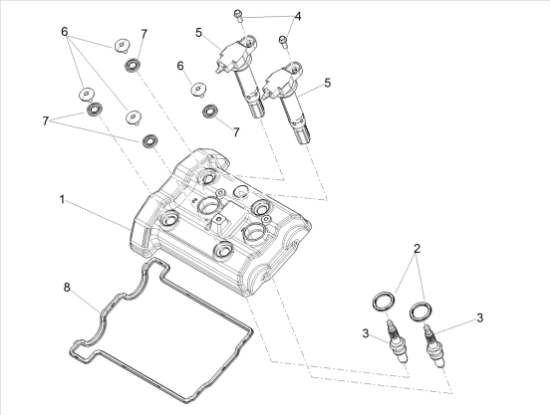 6
7
4
5
6
5
7
7
1
2
8
3
3