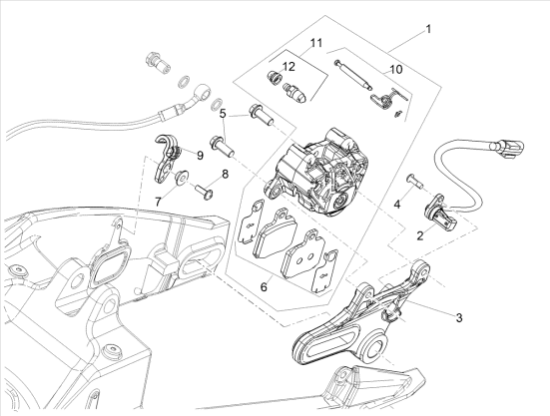 1
11
12
10
5
9
8
7
4
2
6
3