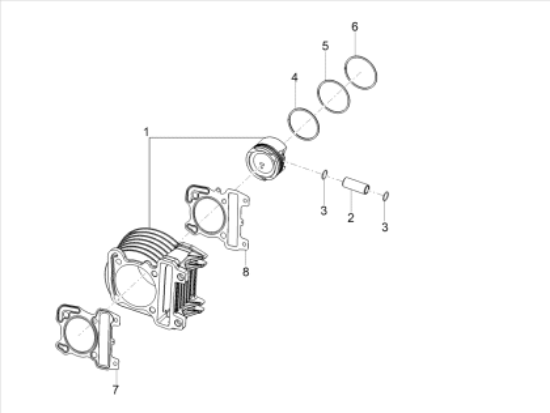 6
5
4
1
3
2
3
8
7