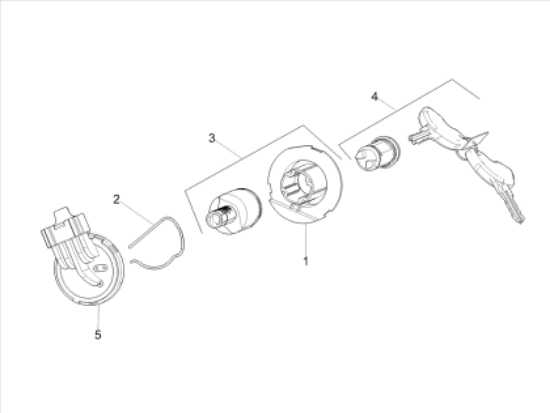 4
3
2
1
5