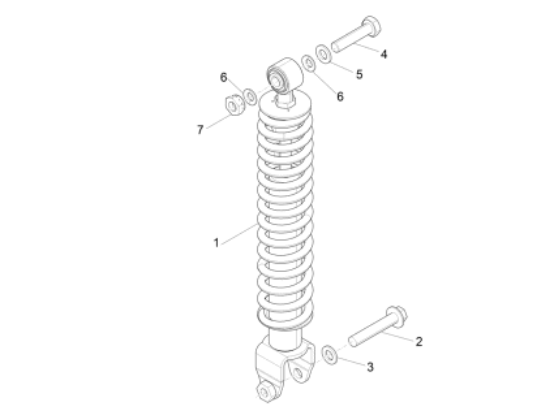 4
5
6
6
7
1
2
3