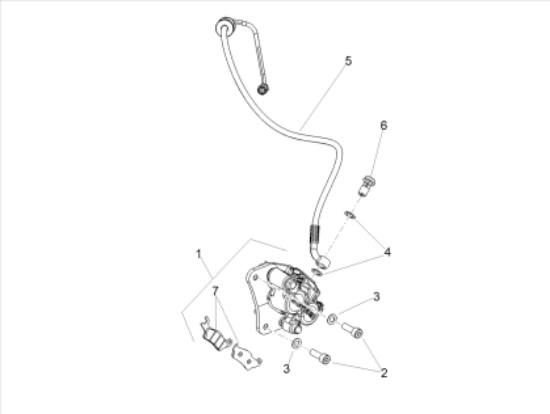 5
6
4
1
7
3
3
2