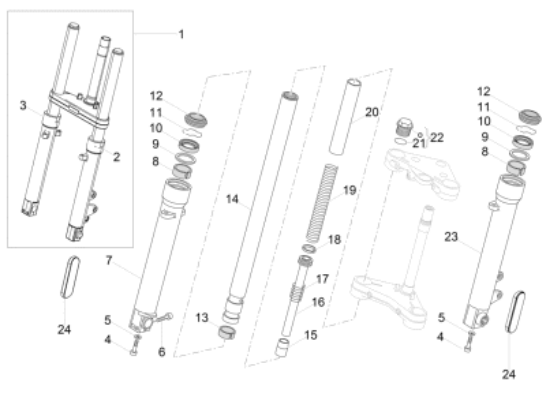 1
3
2
12
11
10
9
8
7
24
5
4
6
14
13
20
19
18
17
16
15
21
22
12
11
10
9
8
23
5
4
24