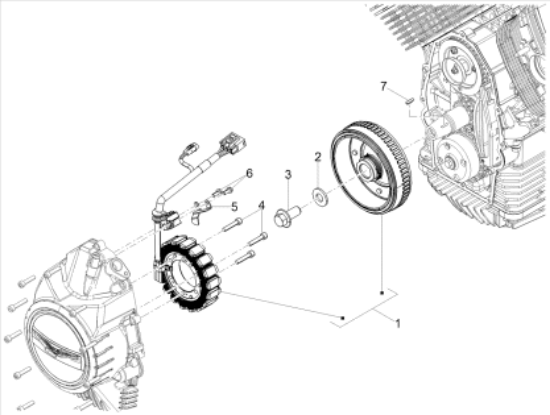 7
6
3
2
5
4
1