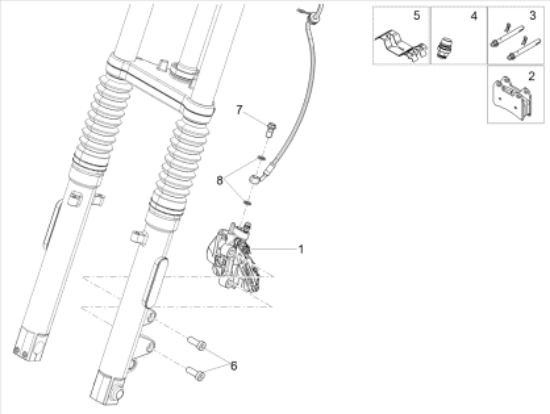 5
4
3
2
7
8
1
6