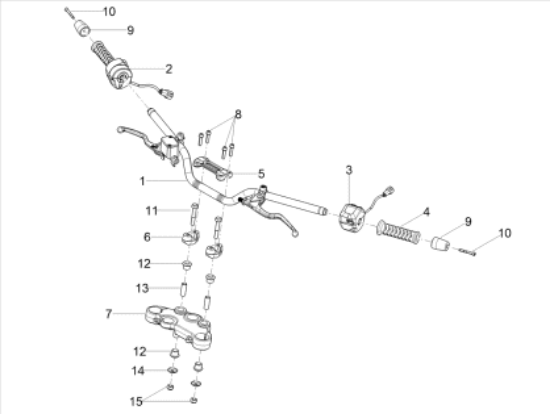 10
9
2
8
5
1
3
4
9
10
11
6
12
13
7
12
14
15