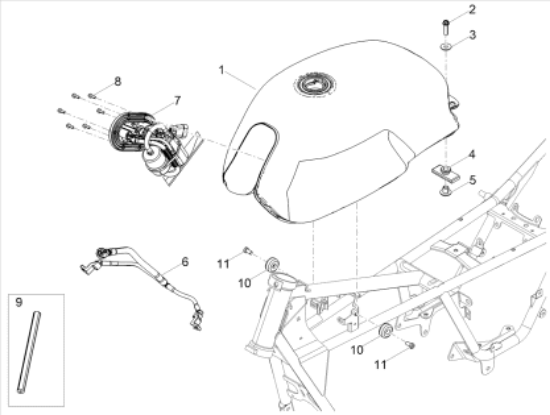 2
3
1
8
7
4
5
6
11
10
9
10
11