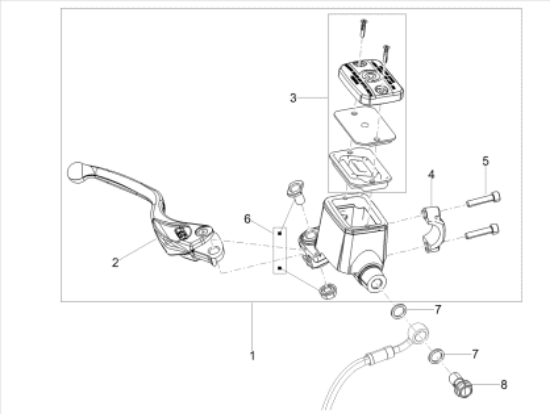 3
5
4
6
2
7
1
7
8