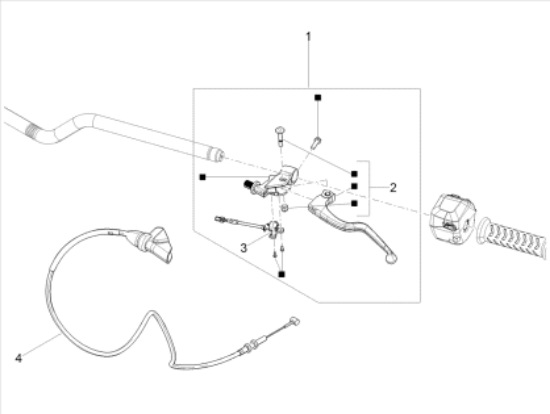 1
2
3
4