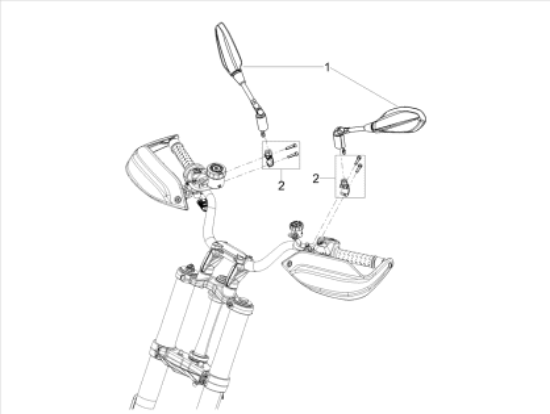 1
2
2