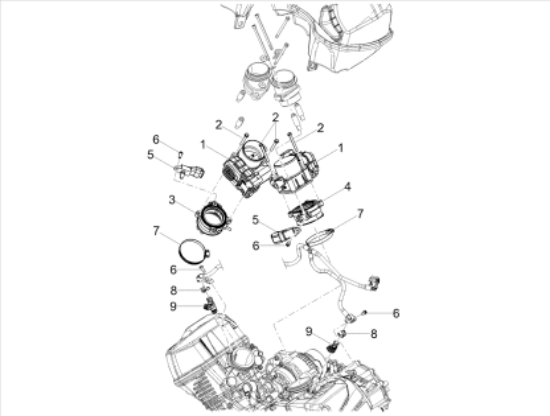 2
2
2
6
1
1
5
4
3
5
7
7
6
6
8
9
6
9
8