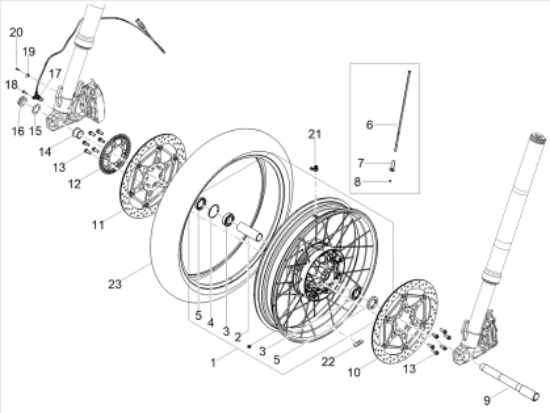 20
19
17
18
16
15
14
13
12
11
23
21
6
7
8
5
4
3
2
1
3
5
22
10
13
9