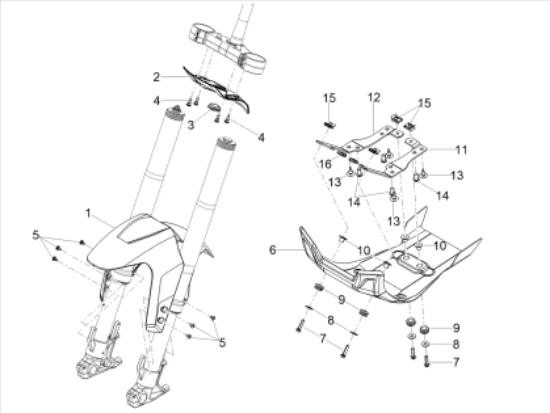 2
4
3
4
1
5
5
15
12
15
11
16
13
13
14
14
13
6
10
10
9
8
7
9
8
7