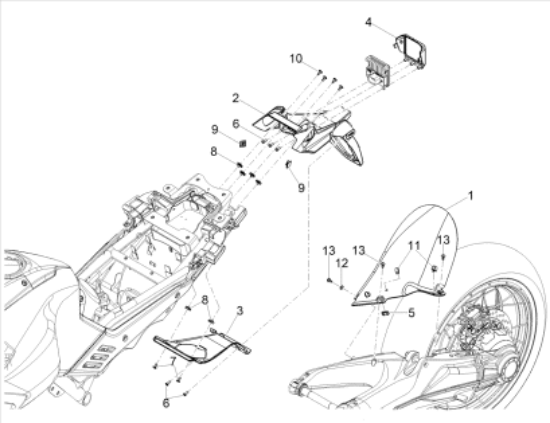 4
10
2
9
6
8
9
1
13
13
11
13
12
5
8
3
7
6