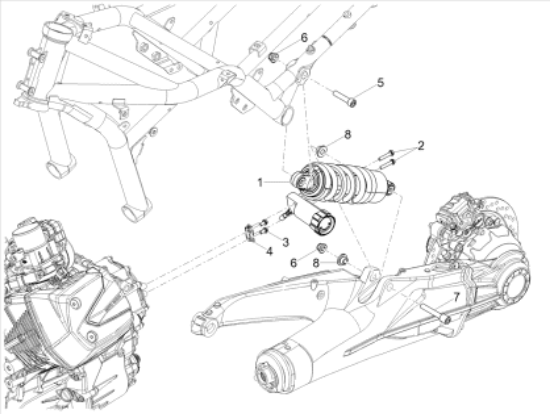 6
5
8
2
1
3
4
6
8
7